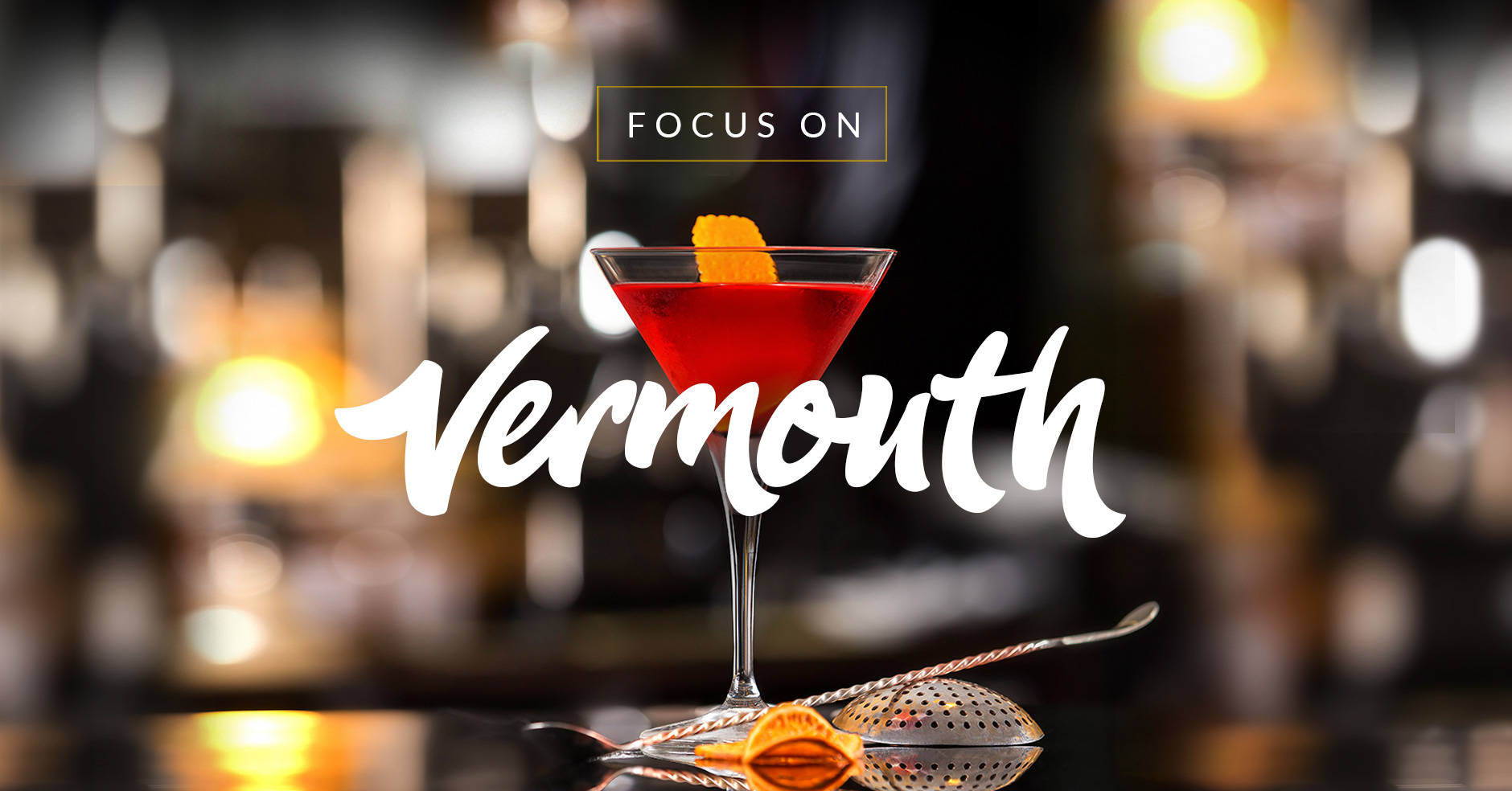 FOCUS ON

Vermouth